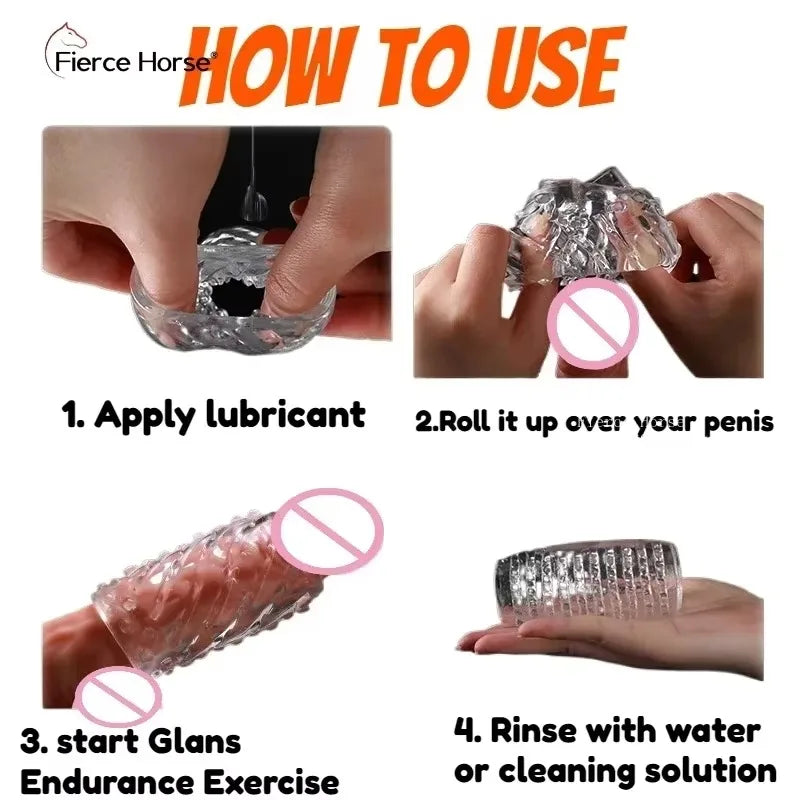 Fierce Horse®

HOW TO USE

1. Apply lubricant

2.Roll it up over your penis

3. start Glans Endurance Exercise

4. Rinse with water or cleaning solution